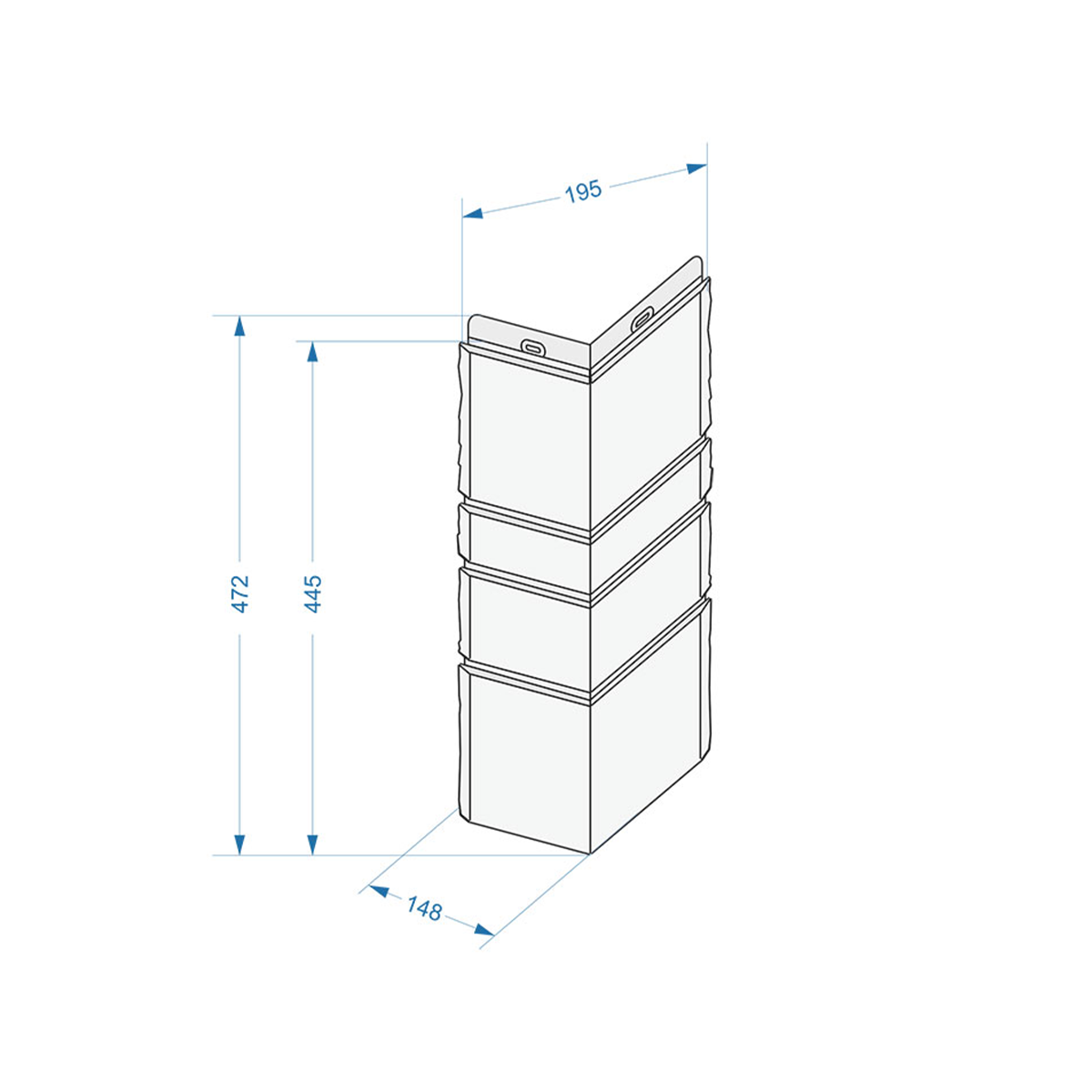 195
472
445
148