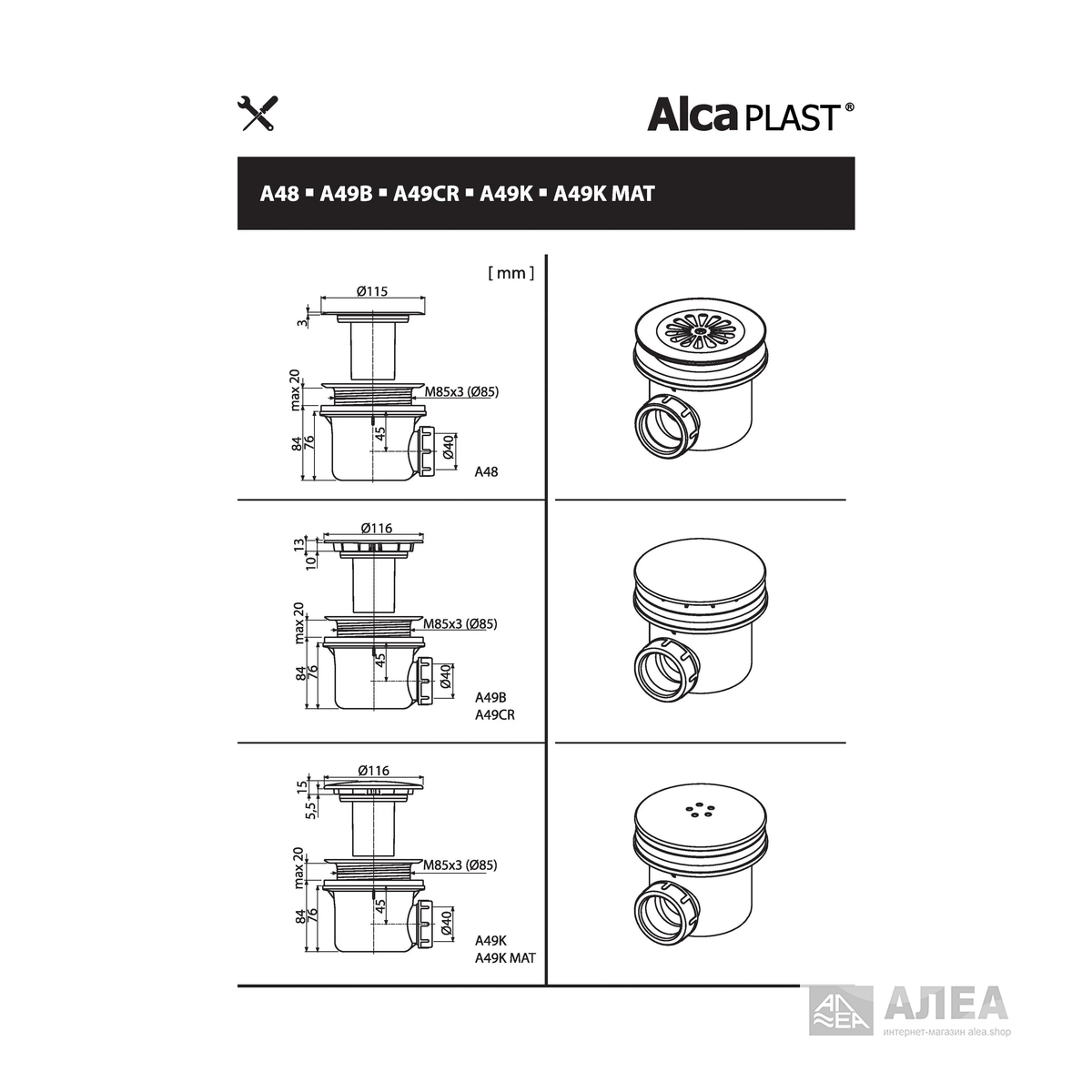 AlcaPLAST®

A48 ▪ A49B ▪ A49CR ▪ A49K ▪ A49K MAT

[ mm ]

Ø115
3
max 20
M85x3 (Ø85)
84
76
45
Ø40
A48

Ø116
13
10
max 20
M85x3 (Ø85)
84
76
45
Ø40
A49B
A49CR

Ø116
15
5,5
max 20
M85x3 (Ø85)
84
76
45
Ø40
A49K
A49K MAT

АЛЕА
интернет-магазин alea.shop